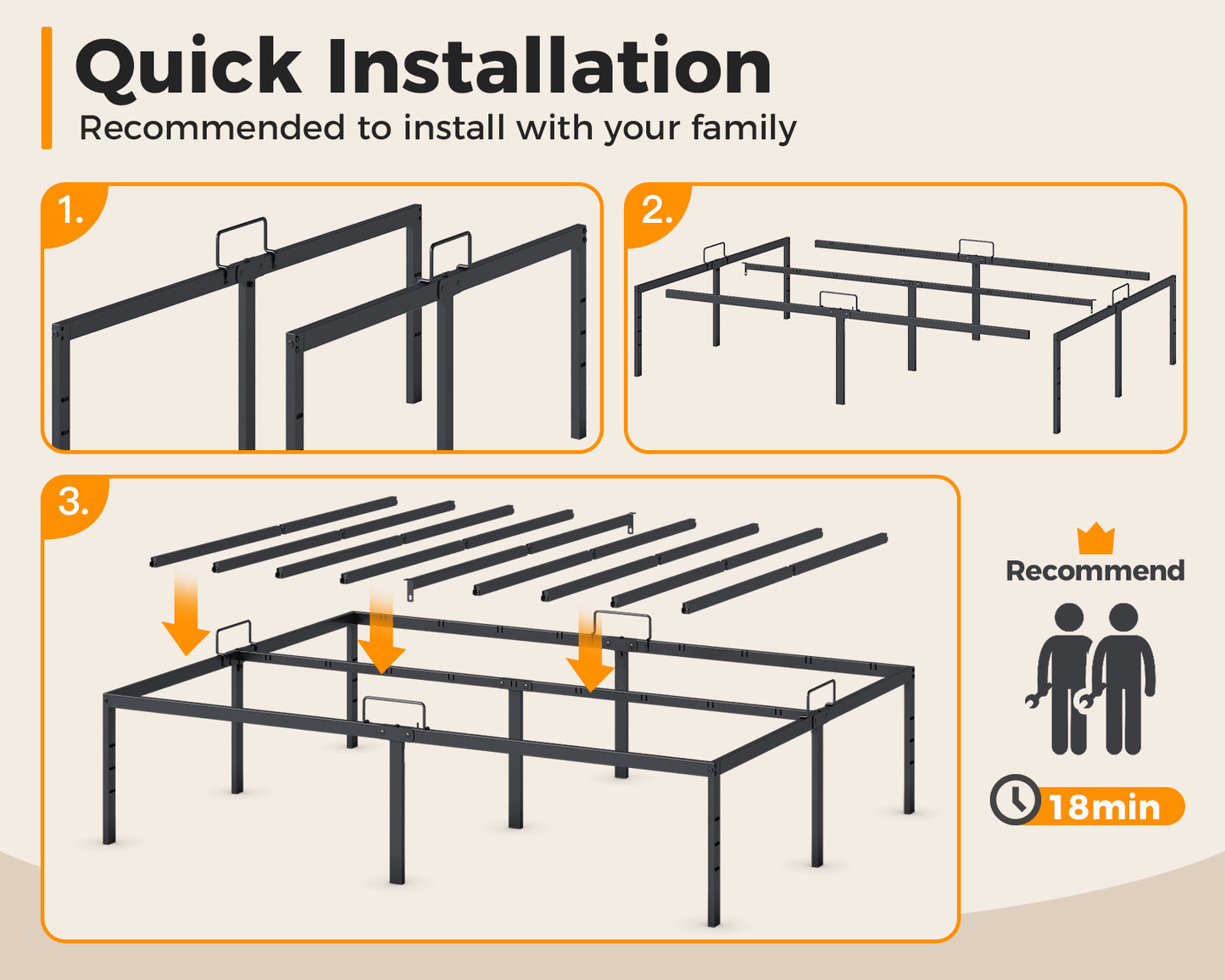 Quick Installation
Recommended to install with your family

1.

2.

3.

Recommend

18min