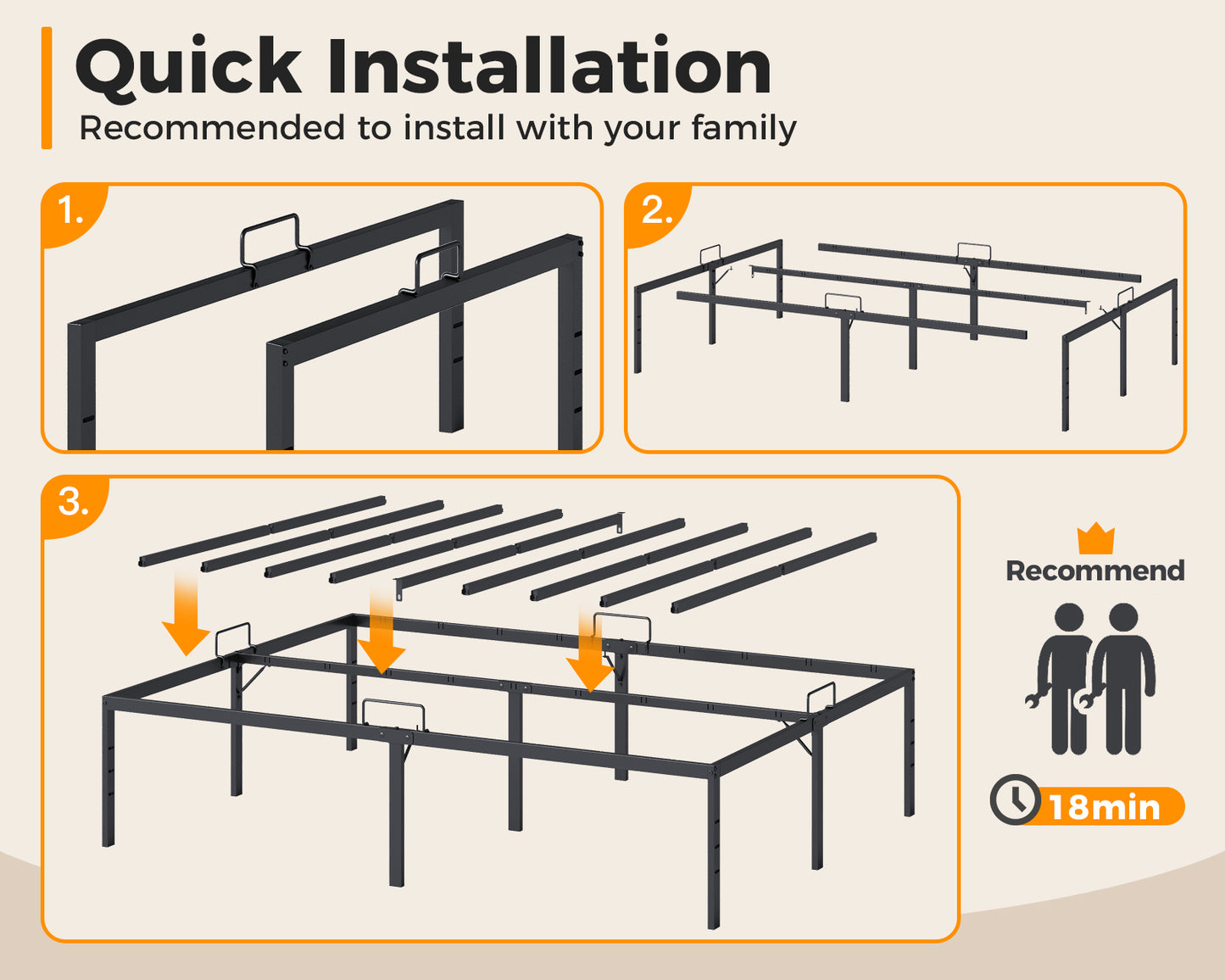 Quick Installation

Recommended to install with your family

1.

2.

3.

Recommend

18min