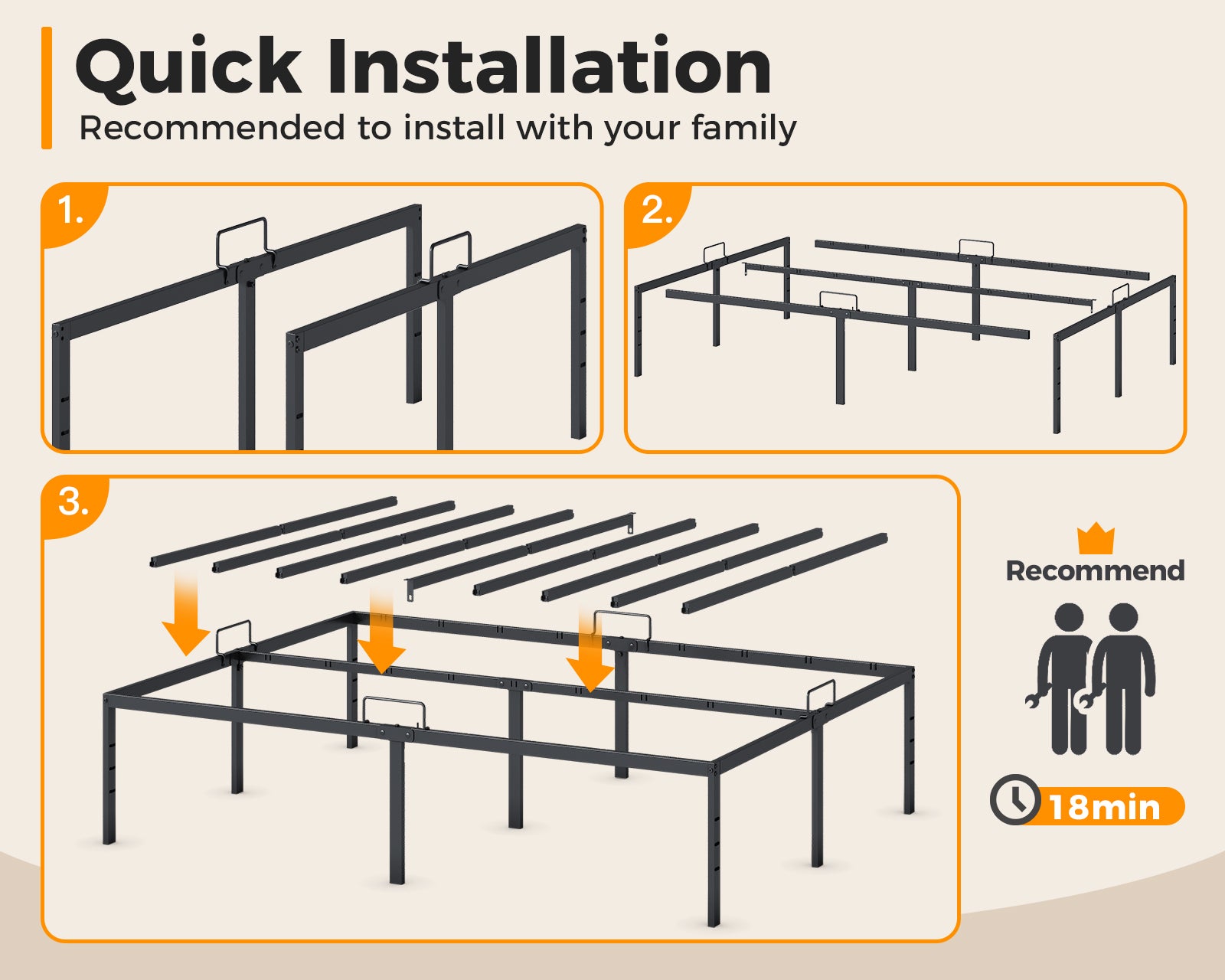 Quick Installation
Recommended to install with your family

1.

2.

3.

Recommend

18min