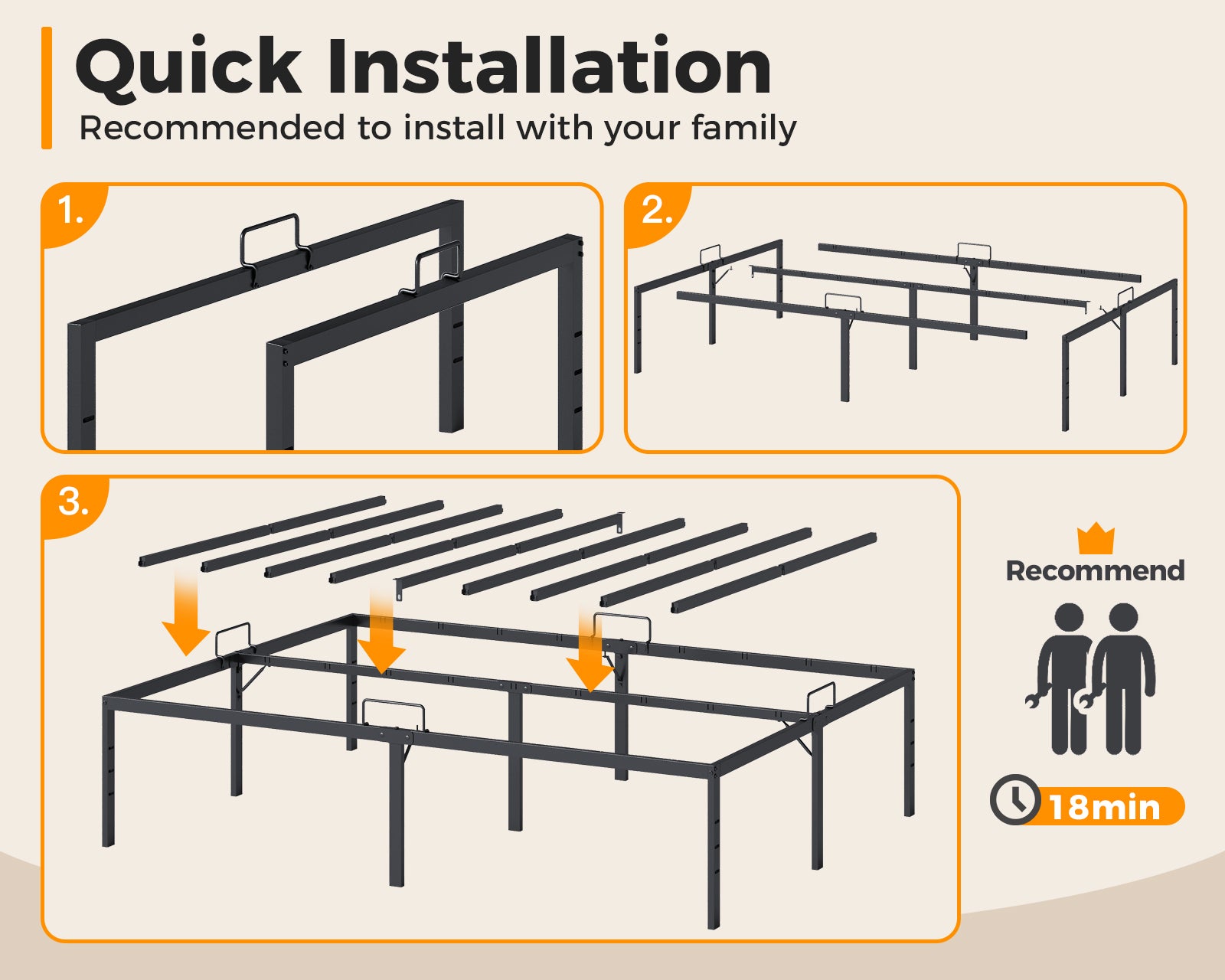 Quick Installation
Recommended to install with your family

1.

2.

3.

Recommend

18min